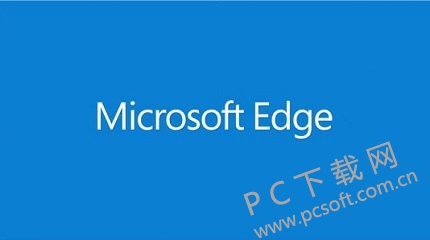 Microsoft Edge

PC下载网
www.pcsoft.com.cn